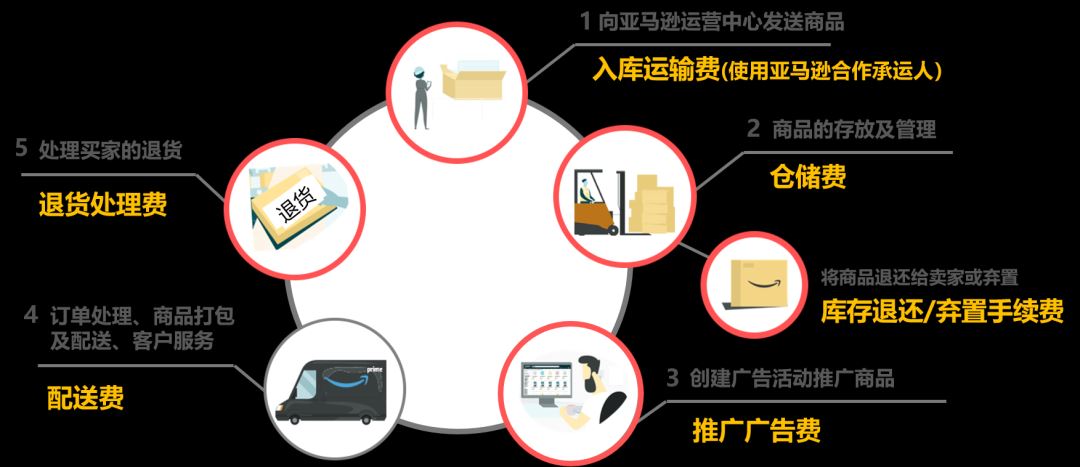 1 向亚马逊运营中心发送商品

入库运输费(使用亚马逊合作承运人)

2 商品的存放及管理

仓储费

将商品退还给卖家或弃置

库存退还/弃置手续费

3 创建广告活动推广商品

推广广告费

4 订单处理、商品打包及配送、客户服务

配送费

prime

5 处理买家的退货

退货处理费

退货